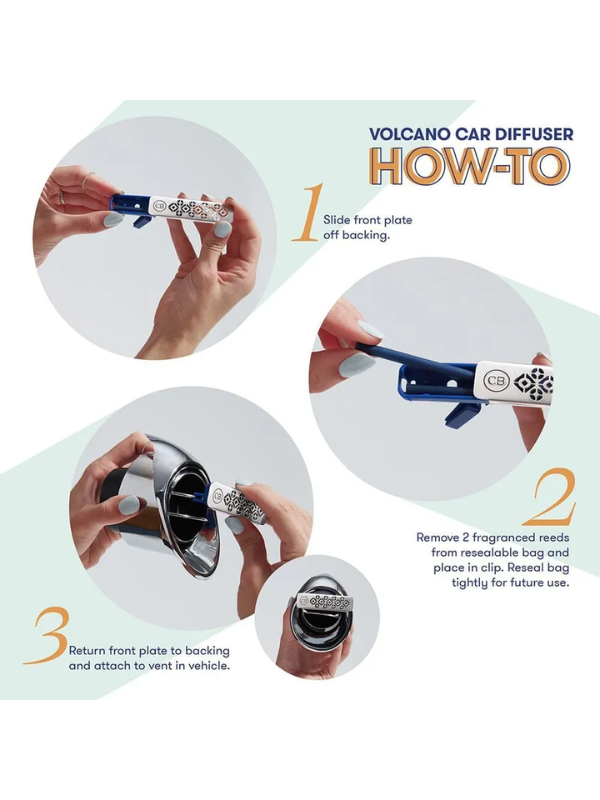 VOLCANO CAR DIFFUSER
HOW-TO

1 Slide front plate off backing.

2 Remove 2 fragranced reeds from resealable bag and place in clip. Reseal bag tightly for future use.

3 Return front plate to backing and attach to vent in vehicle.