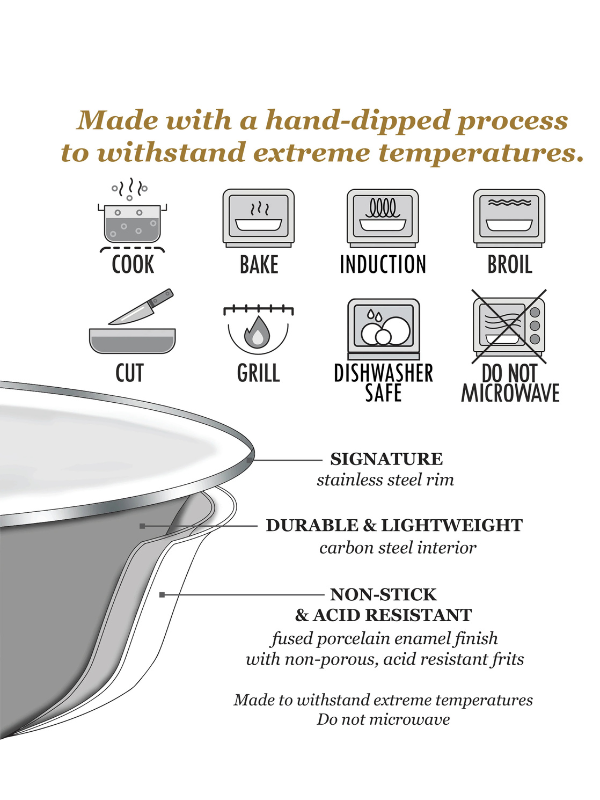 Made with a hand-dipped process to withstand extreme temperatures.

COOK

BAKE

INDUCTION

BROIL

CUT

GRILL

DISHWASHER SAFE

DO NOT MICROWAVE

SIGNATURE
stainless steel rim

DURABLE & LIGHTWEIGHT
carbon steel interior

NON-STICK
& ACID RESISTANT
fused porcelain enamel finish with non-porous, acid resistant frits

Made to withstand extreme temperatures
Do not microwave