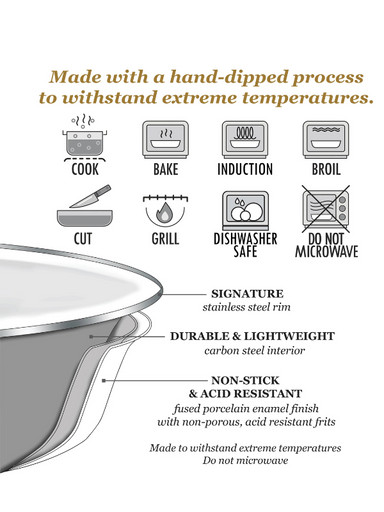 Made with a hand-dipped process to withstand extreme temperatures.

COOK

BAKE

INDUCTION

BROIL

CUT

GRILL

DISHWASHER SAFE

DO NOT MICROWAVE

SIGNATURE
stainless steel rim

DURABLE & LIGHTWEIGHT
carbon steel interior

NON-STICK
& ACID RESISTANT
fused porcelain enamel finish with non-porous, acid resistant frits

Made to withstand extreme temperatures
Do not microwave